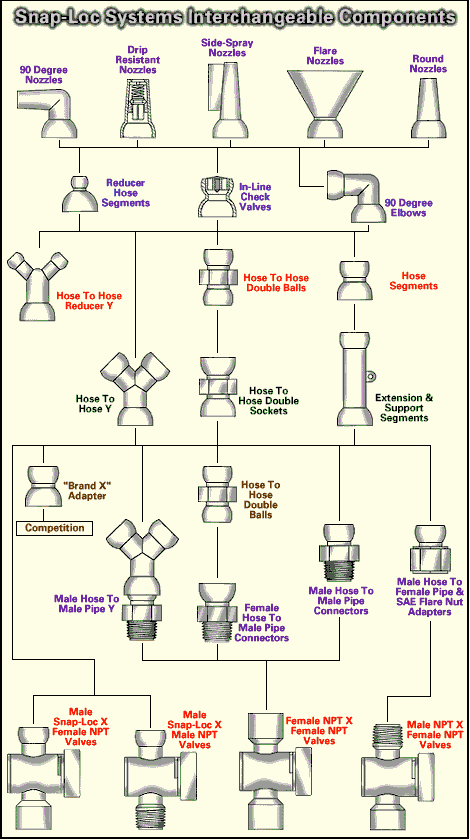 Snap-Loc Systems Interchangeable Components

90 Degree Nozzles

Drip Resistant Nozzles

Side-Spray Nozzles

Flare Nozzles

Round Nozzles

Reducer Hose Segments

In-Line Check Valves

90 Degree Elbows

Hose To Hose Reducer Y

Hose To Hose Double Balls

Hose Segments

Hose To Hose Y

Hose To Hose Double Sockets

Extension & Support Segments

"Brand X" Adapter

Competition

Hose To Hose Double Balls

Male Hose To Male Pipe Y

Female Hose To Male Pipe Connectors

Male Hose To Male Pipe Connectors

Male Hose To Female Pipe & SAE Flare Nut Adapters

Male Snap-Loc X Female NPT Valves

Male Snap-Loc X Male NPT Valves

Female NPT X Female NPT Valves

Male NPT X Female NPT Valves